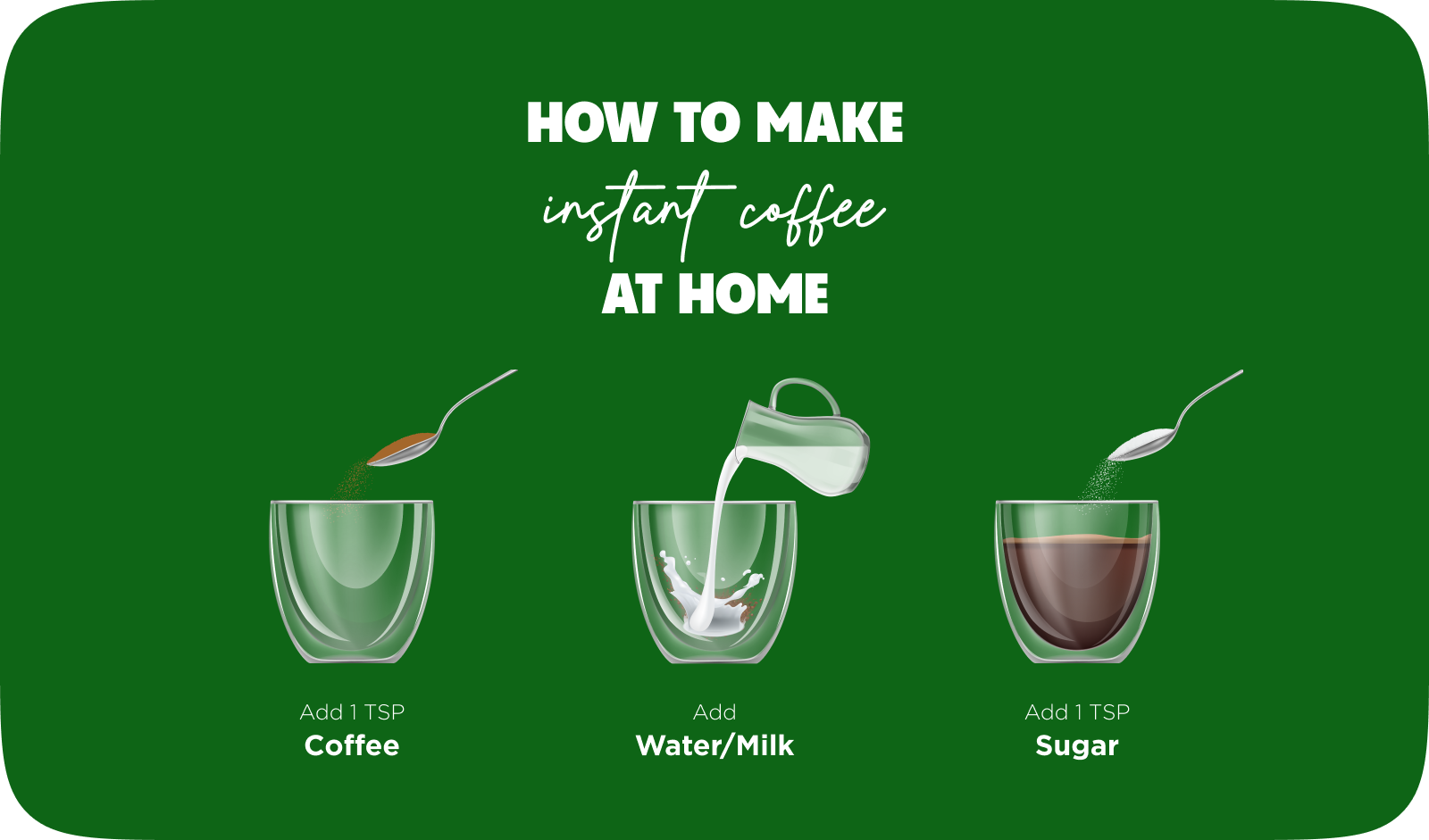 HOW TO MAKE
instant coffee
AT HOME

Add 1 TSP
Coffee

Add
Water/Milk

Add 1 TSP
Sugar